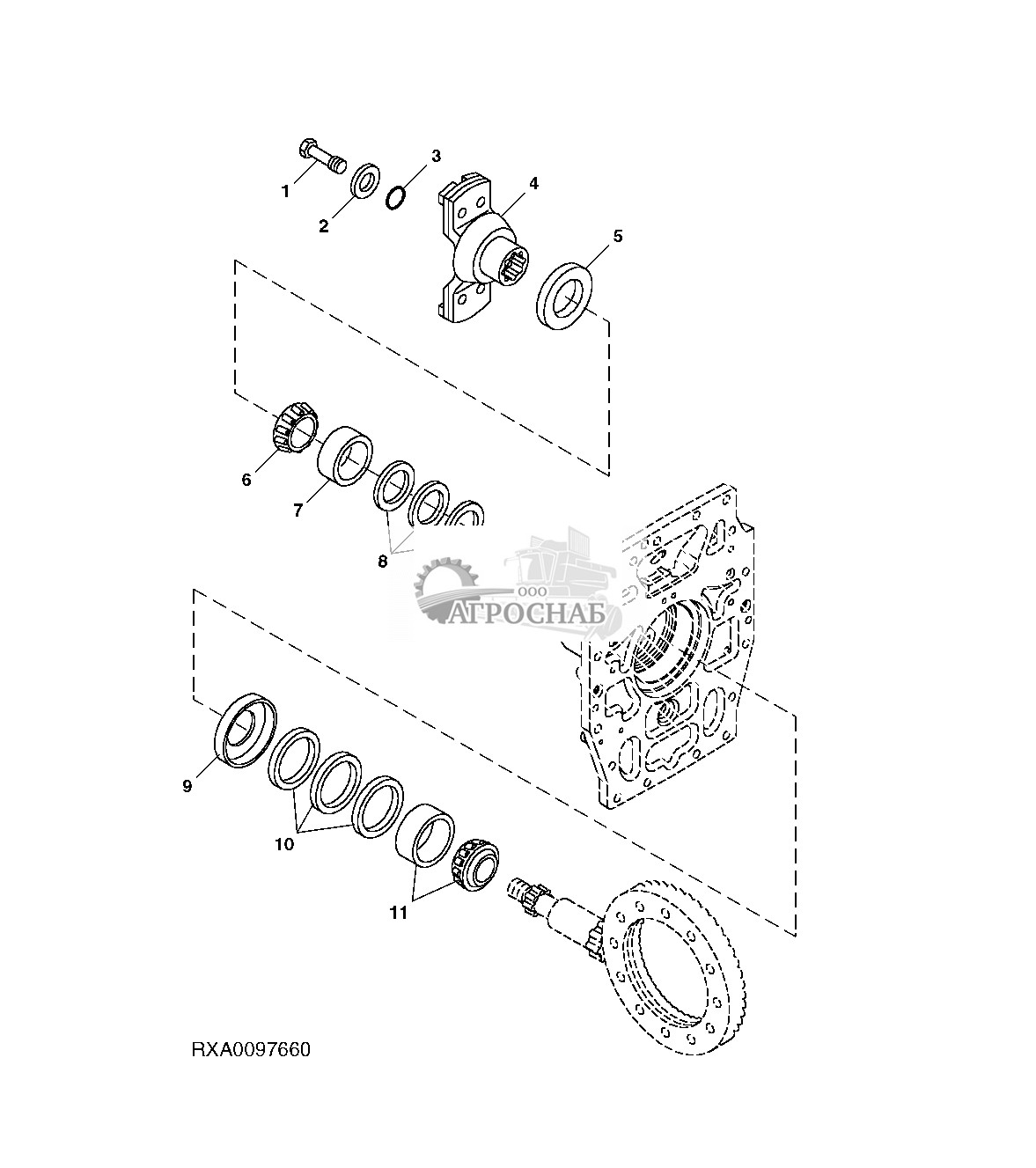 1
2
3
4
5
6
7
8
ООО
АГРОСНАБ
9
10
11
RXA0097660